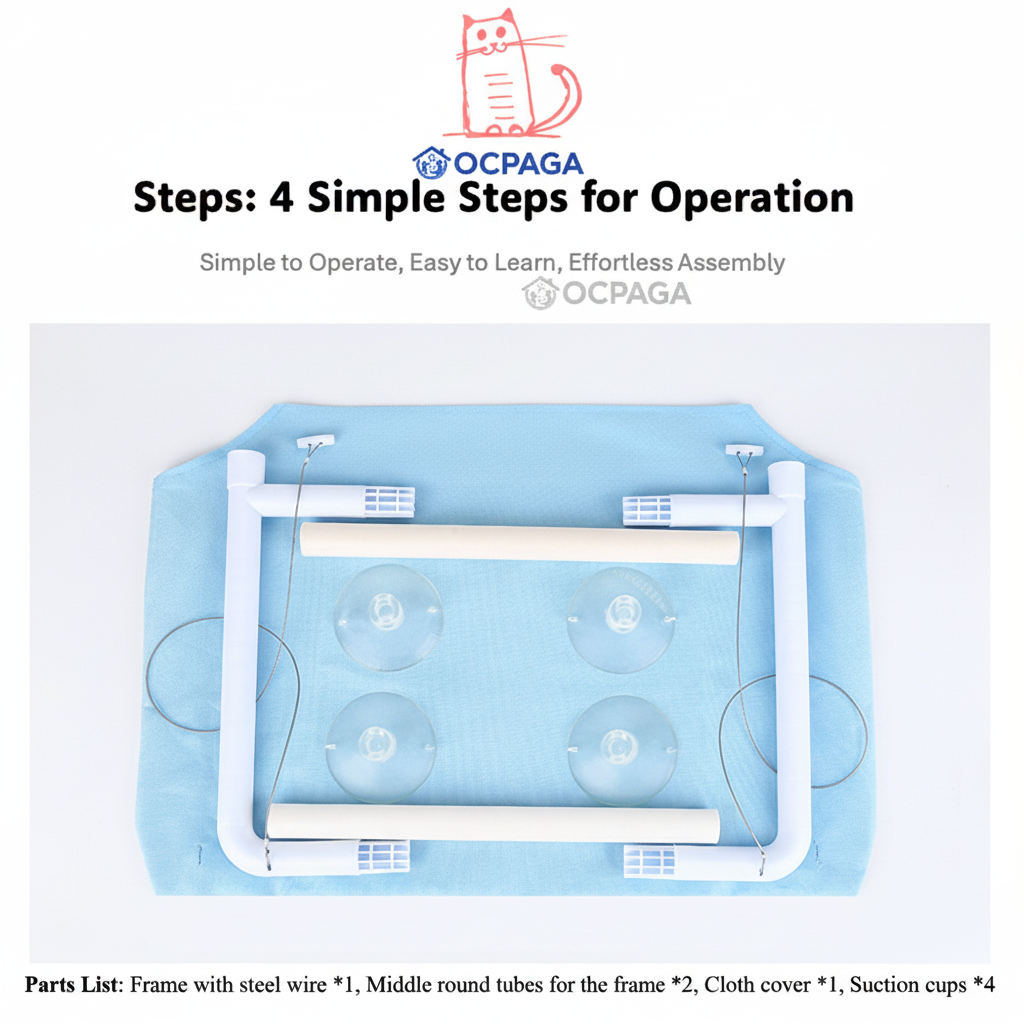 OCPAGA
Steps: 4 Simple Steps for Operation

Simple to Operate, Easy to Learn, Effortless Assembly
OCPAGA

Parts List: Frame with steel wire *1, Middle round tubes for the frame *2, Cloth cover *1, Suction cups *4