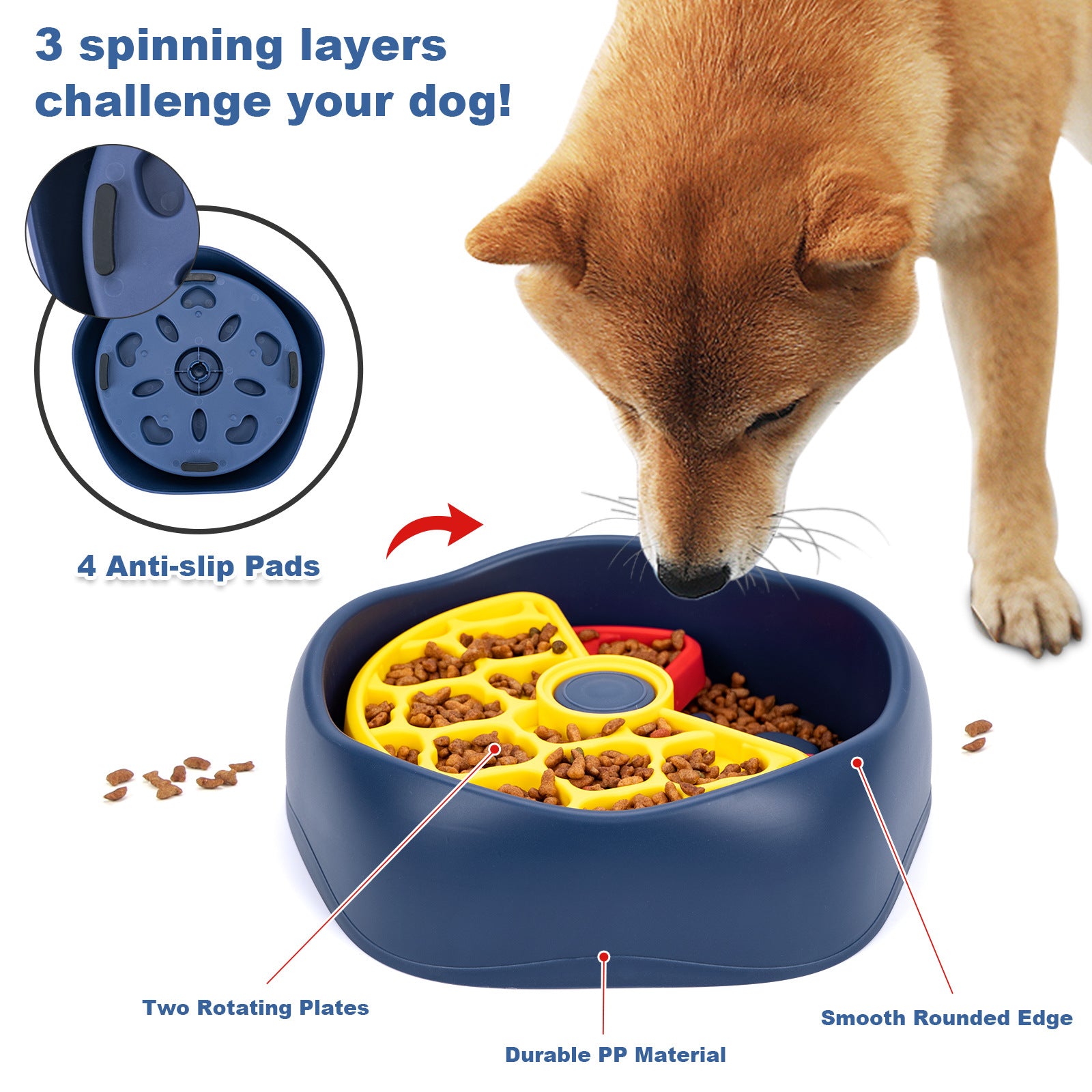 3 spinning layers challenge your dog!

4 Anti-slip Pads

Two Rotating Plates

Durable PP Material

Smooth Rounded Edge